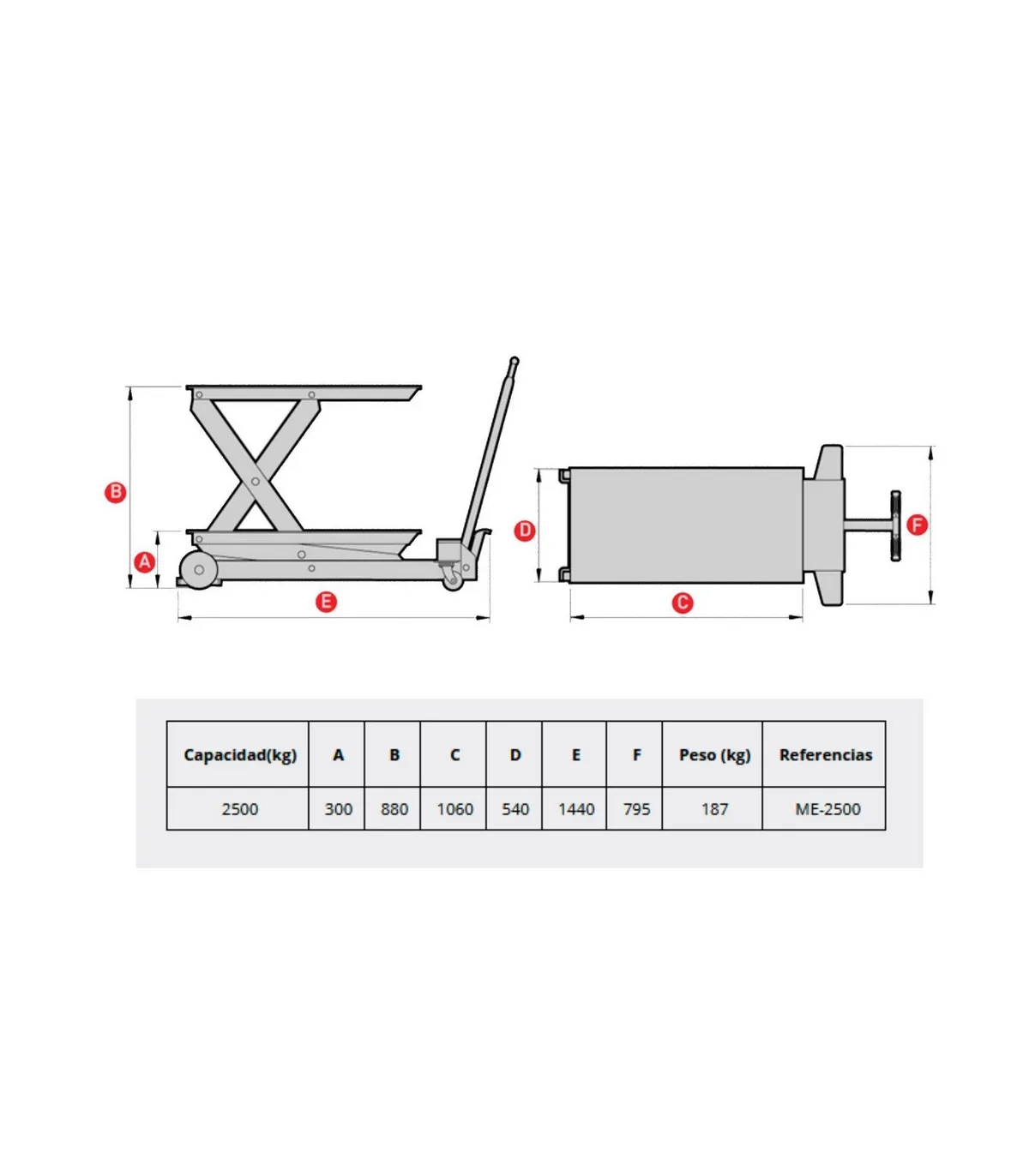 B
A
E
D
C
F

| Capacidad(kg) | A | B | C | D | E | F | Peso (kg) | Referencias |
|---|---|---|---|---|---|---|---|---|
| 2500 | 300 | 880 | 1060 | 540 | 1440 | 795 | 187 | ME-2500 |