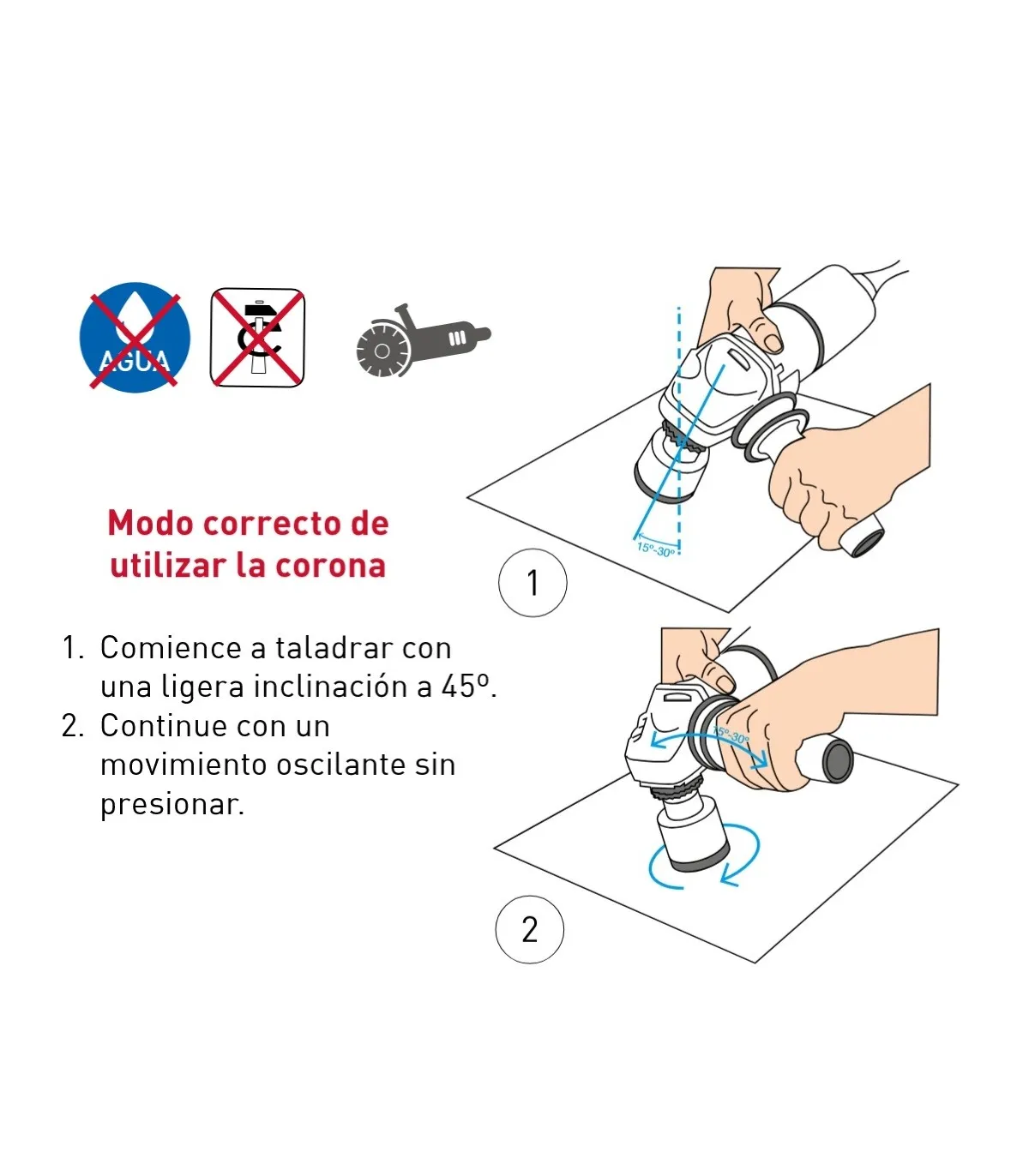 AGUA

Modo correcto de utilizar la corona

1. Comience a taladrar con una ligera inclinación a 45º.
2. Continue con un movimiento oscilante sin presionar.

15º-30º

1

15º-30º

2