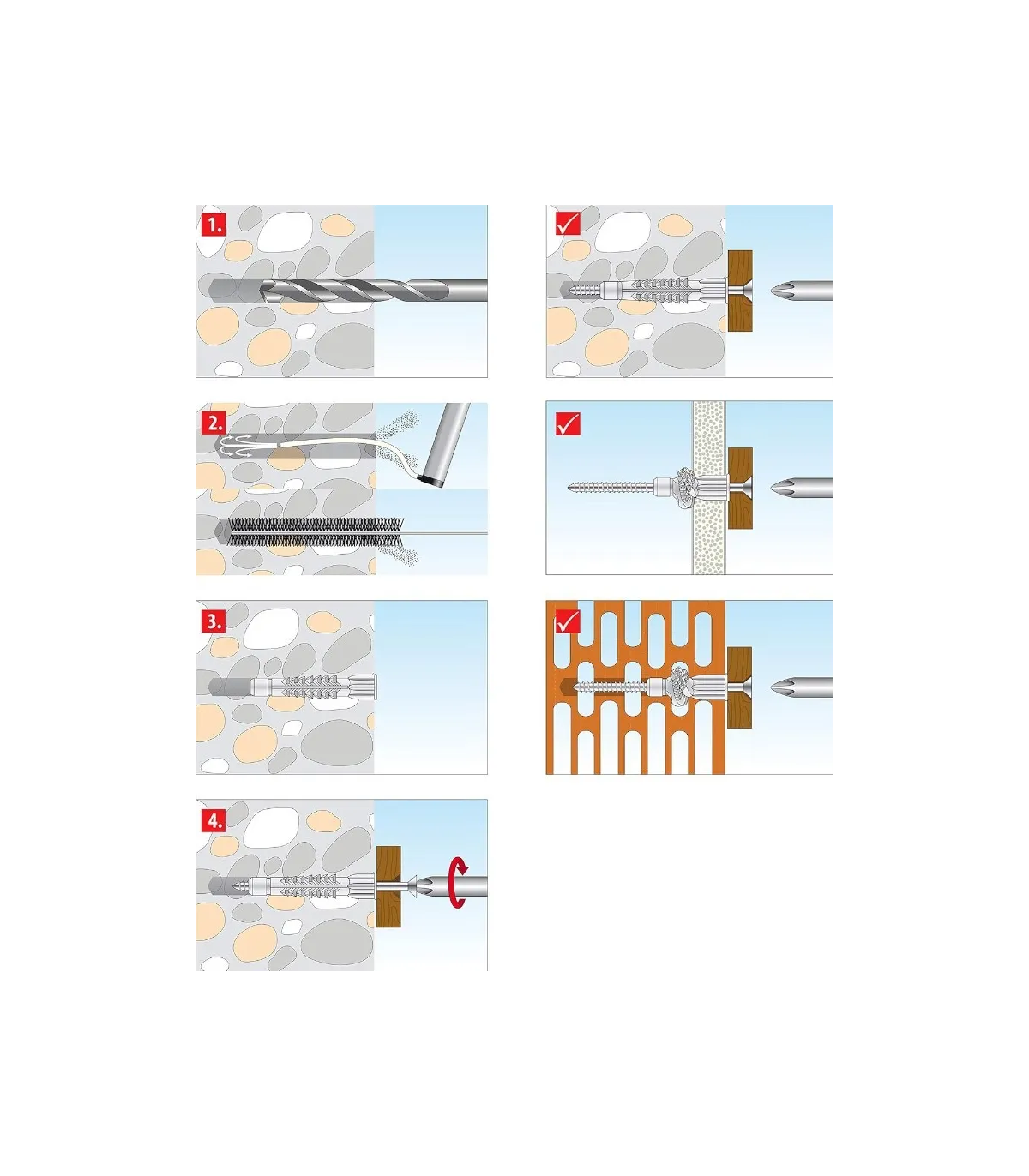 1.

2.

3.

4.