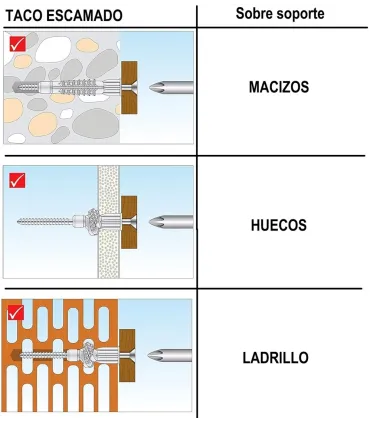 | TACO ESCAMADO | Sobre soporte |
|---|---|
| | MACIZOS |
| | HUECOS |
| | LADRILLO |