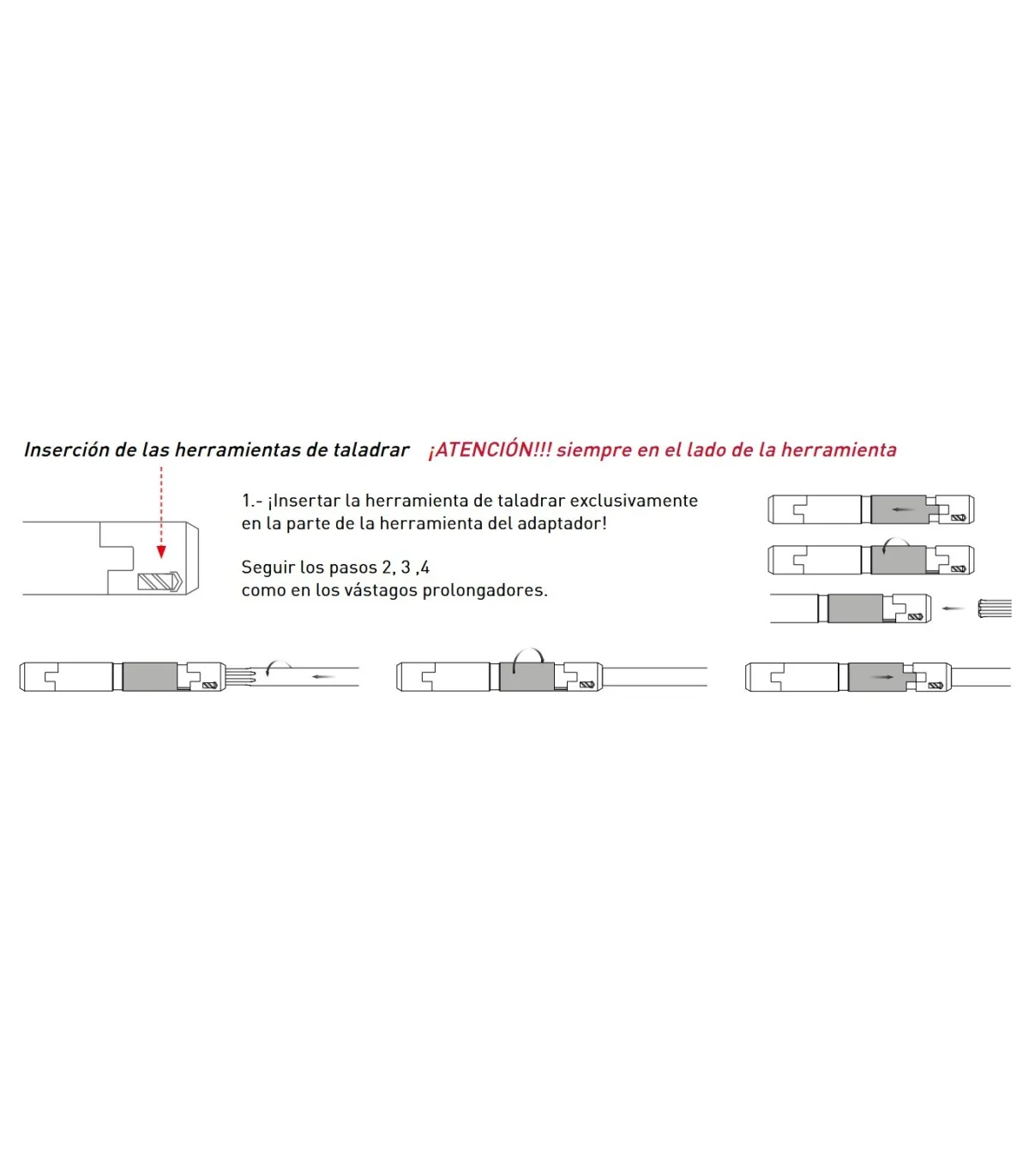 Inserción de las herramientas de taladrar ¡ATENCIÓN!!! siempre en el lado de la herramienta

1.- ¡Insertar la herramienta de taladrar exclusivamente en la parte de la herramienta del adaptador!

Seguir los pasos 2, 3 ,4
como en los vástagos prolongadores.