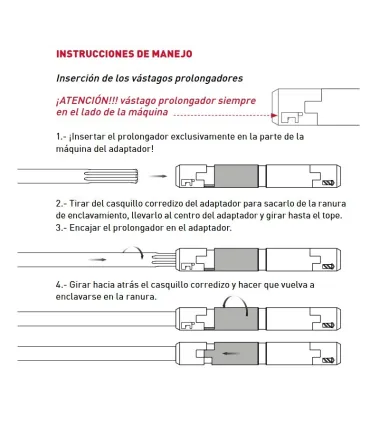 INSTRUCCIONES DE MANEJO

Inserción de los vástagos prolongadores

¡ATENCIÓN!!! vástago prolongador siempre en el lado de la máquina

1.- ¡Insertar el prolongador exclusivamente en la parte de la máquina del adaptador!

2.- Tirar del casquillo corredizo del adaptador para sacarlo de la ranura de enclavamiento, llevarlo al centro del adaptador y girar hasta el tope.
3.- Encajar el prolongador en el adaptador.

4.- Girar hacia atrás el casquillo corredizo y hacer que vuelva a enclavarse en la ranura.