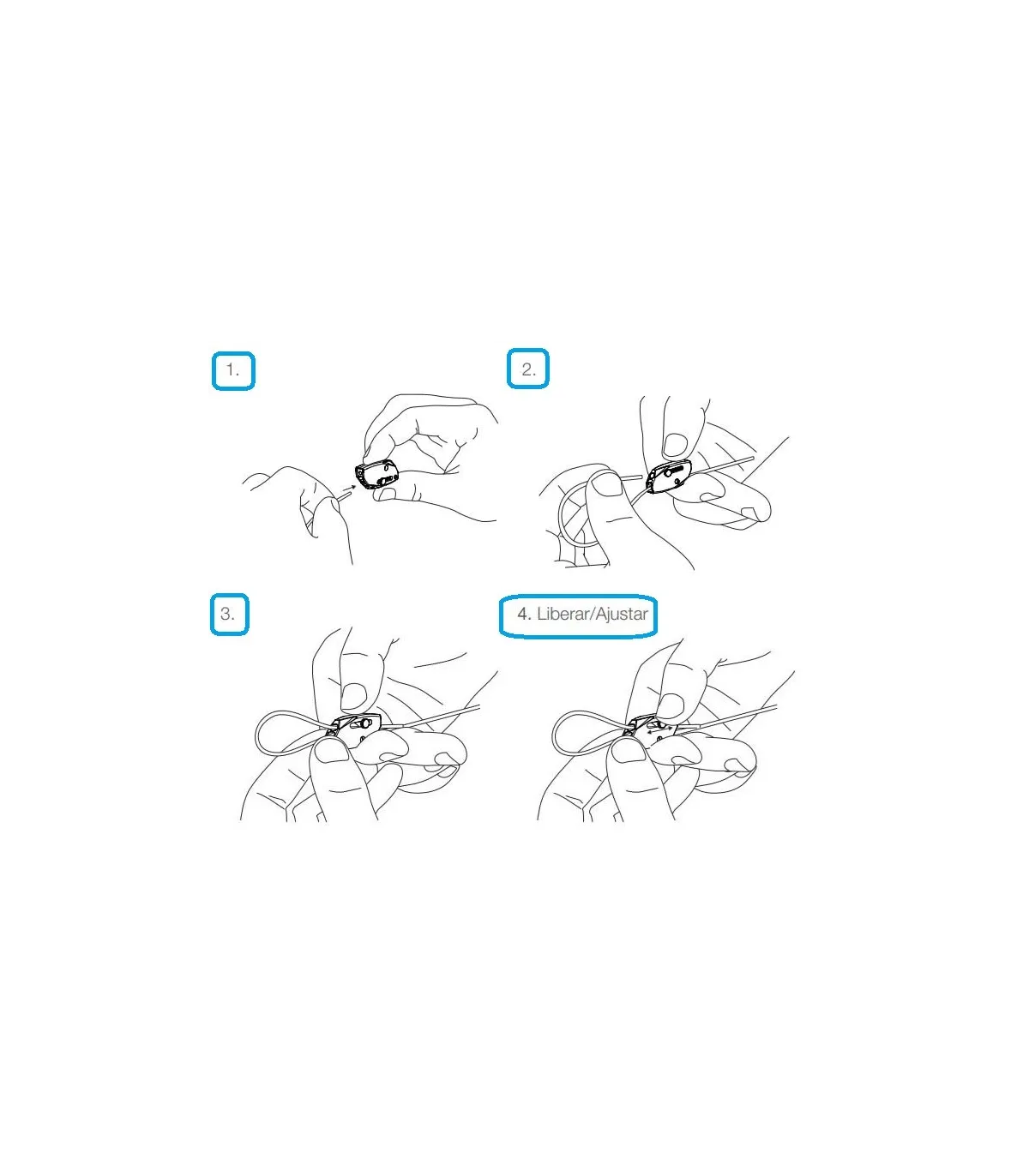 1.

2.

3.

4. Liberar/Ajustar