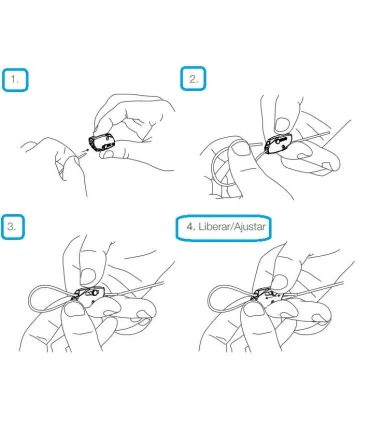 1.

2.

3.

4. Liberar/Ajustar