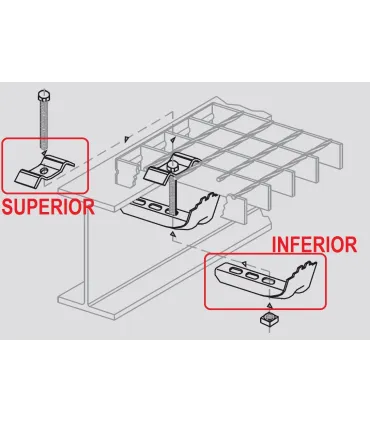 SUPERIOR

INFERIOR