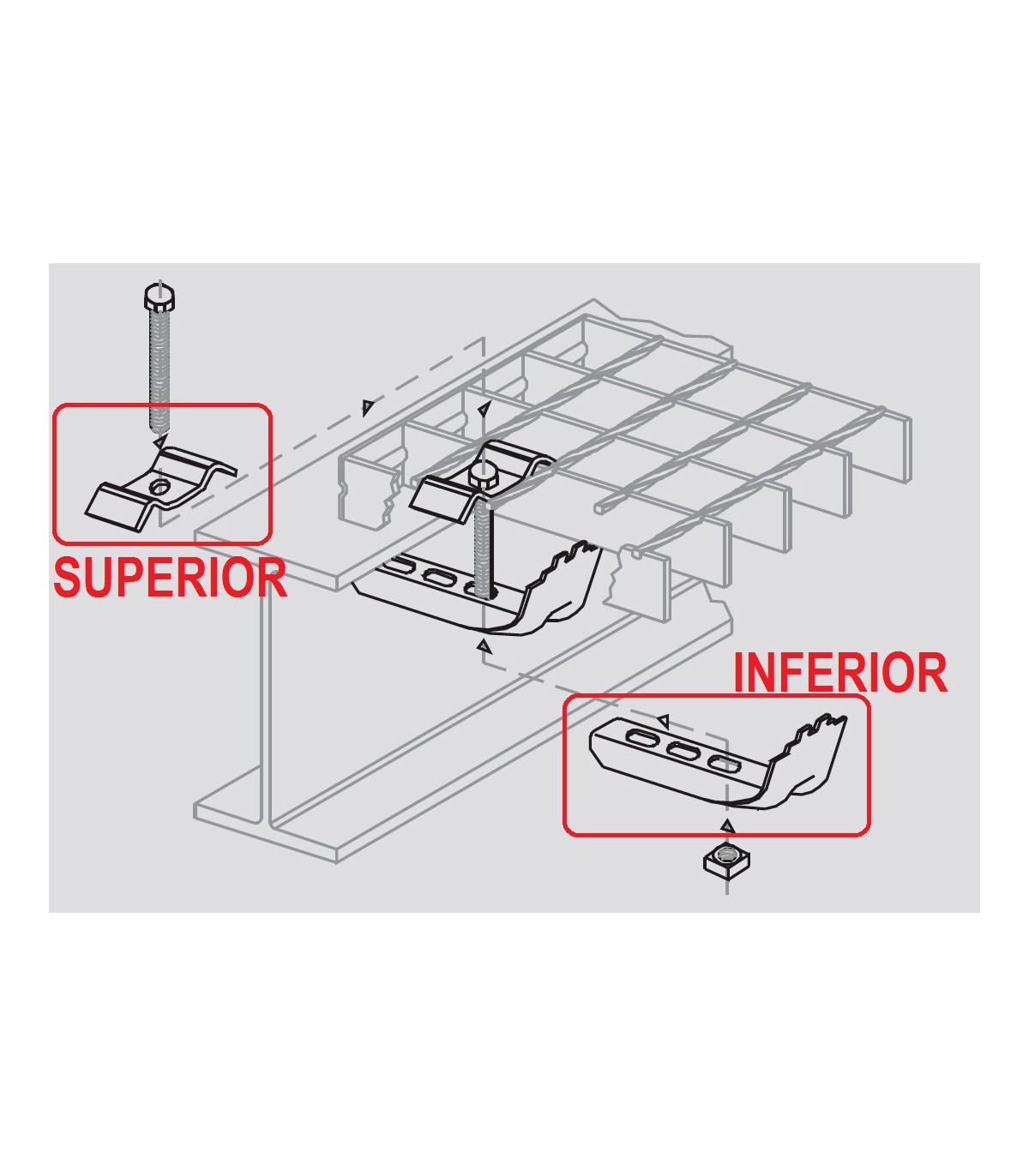 SUPERIOR

INFERIOR