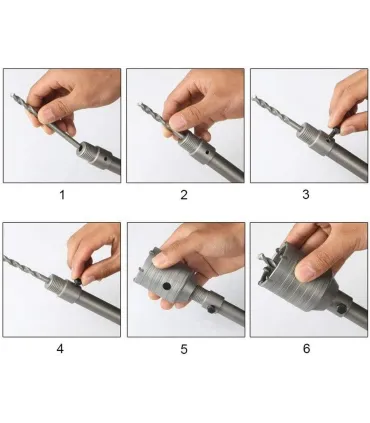 1

2

3

4

5

6