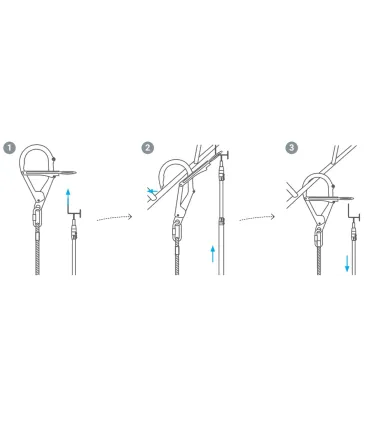 1

2

3