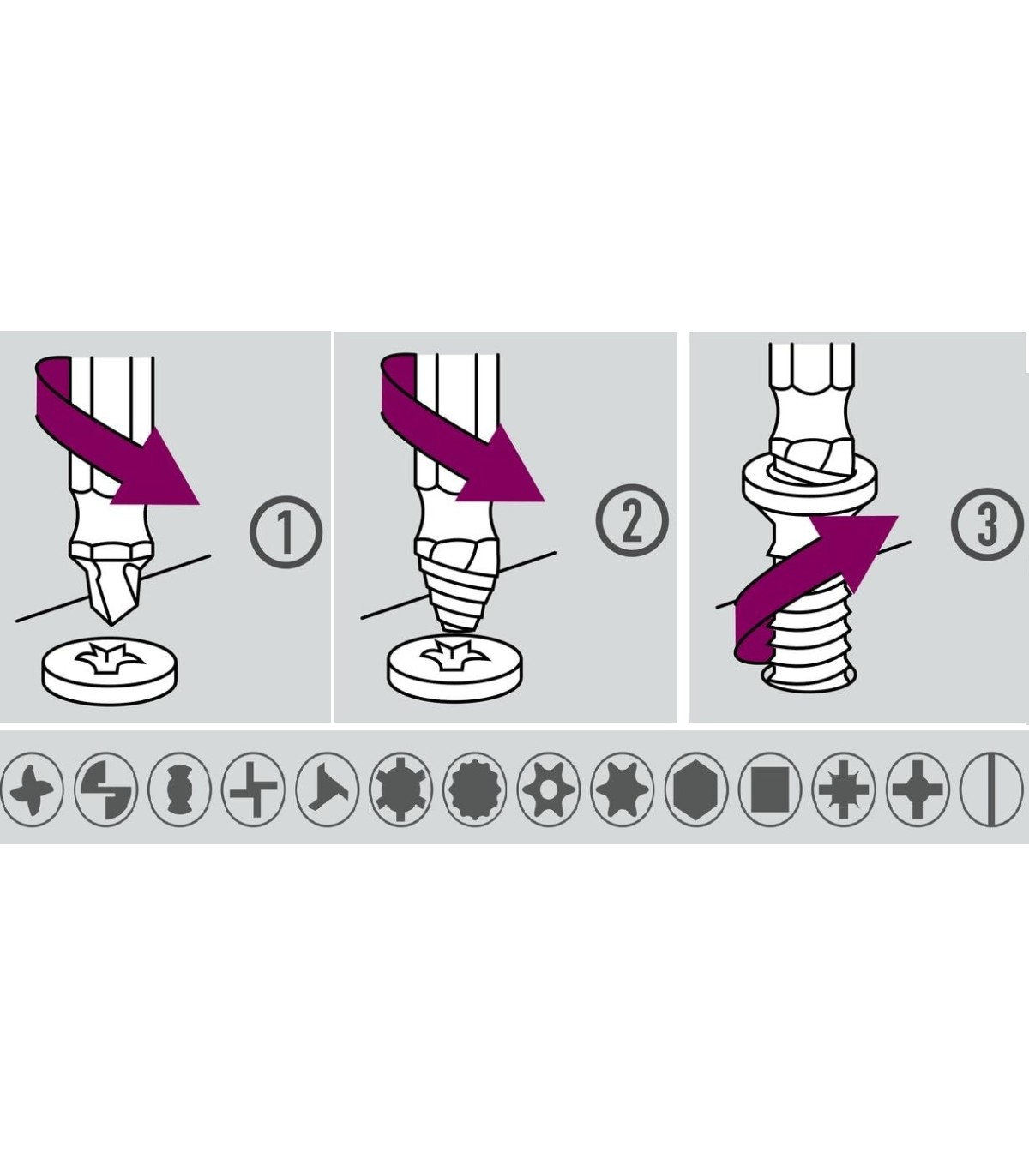 ①
②
③