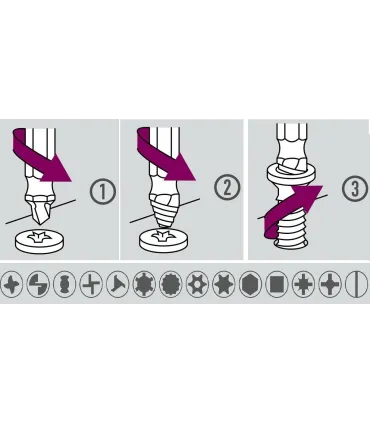 ①

②

③