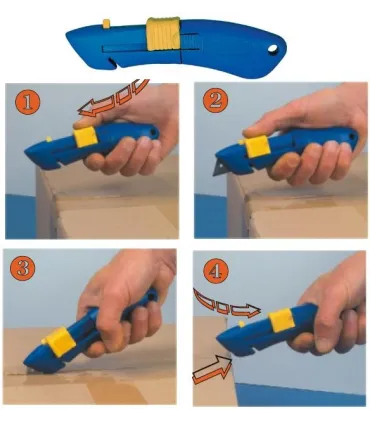 1

2

3

4