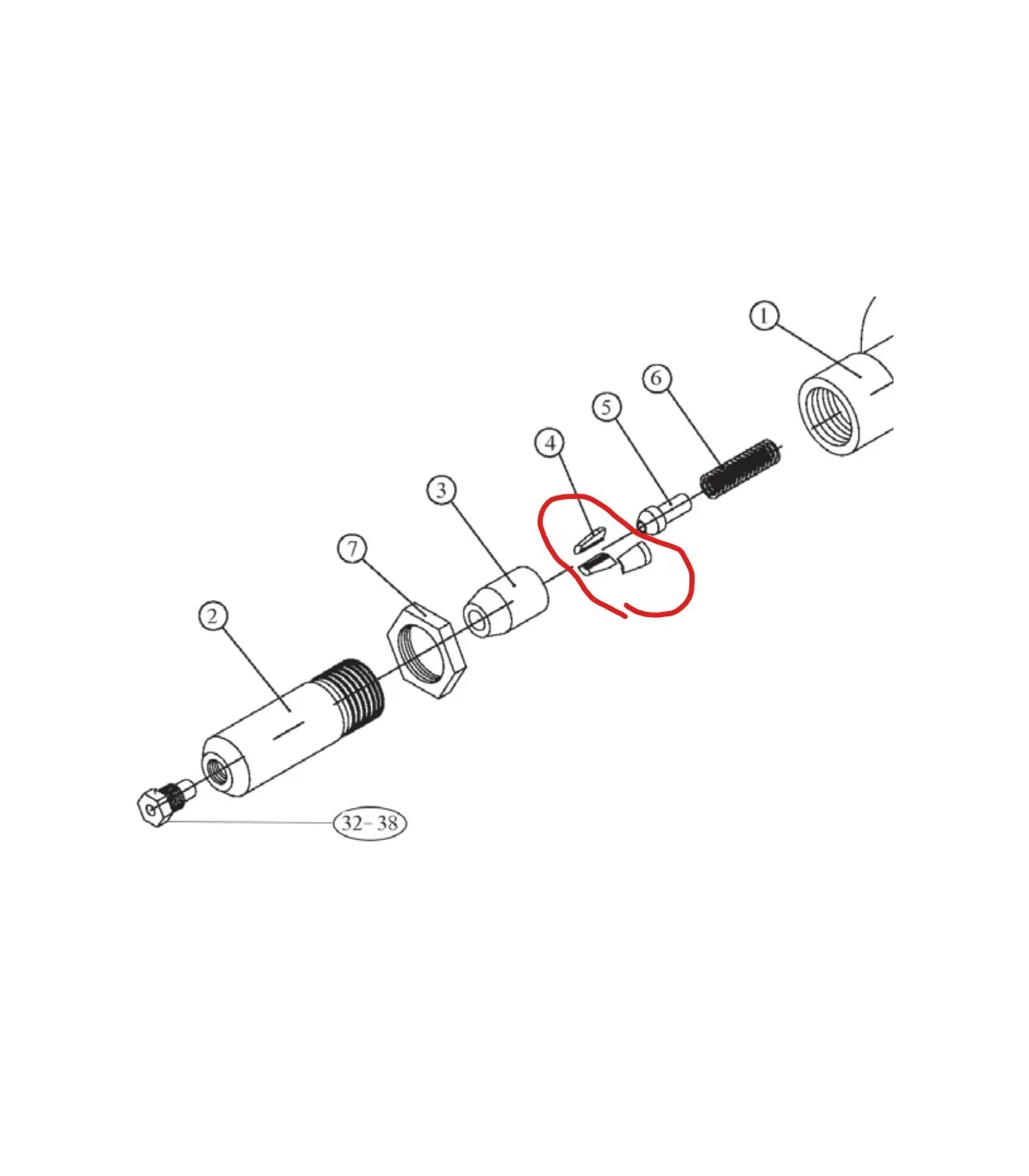 1
6
5
4
3
7
2
32–38