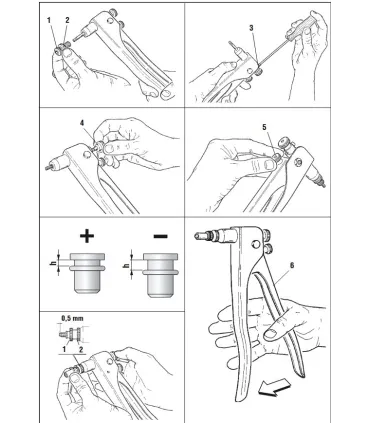 1 2

3

4

5

+ −

h h

6

0,5 mm

1 2