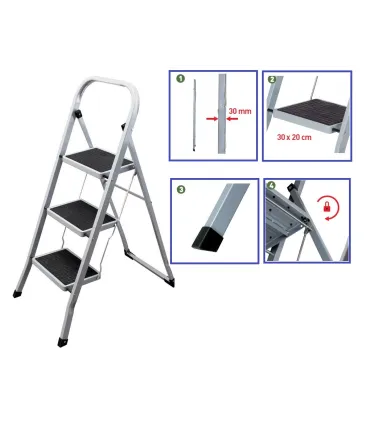 1
30 mm
2
30 x 20 cm
3
4