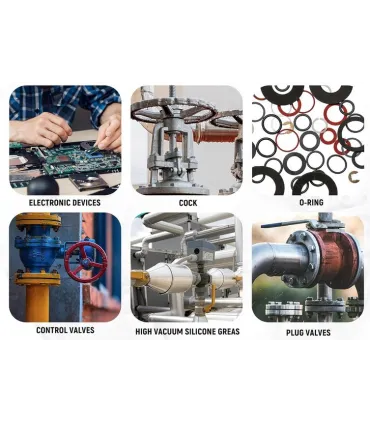 ELECTRONIC DEVICES

COCK

O-RING

CONTROL VALVES

HIGH VACUUM SILICONE GREAS

PLUG VALVES