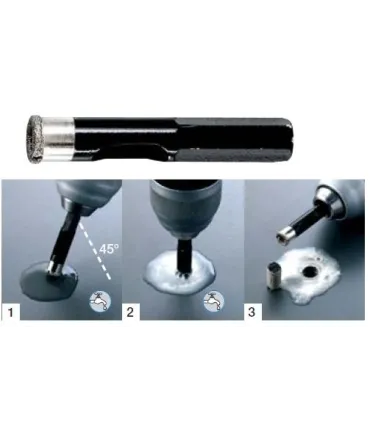 45°

1

2

3