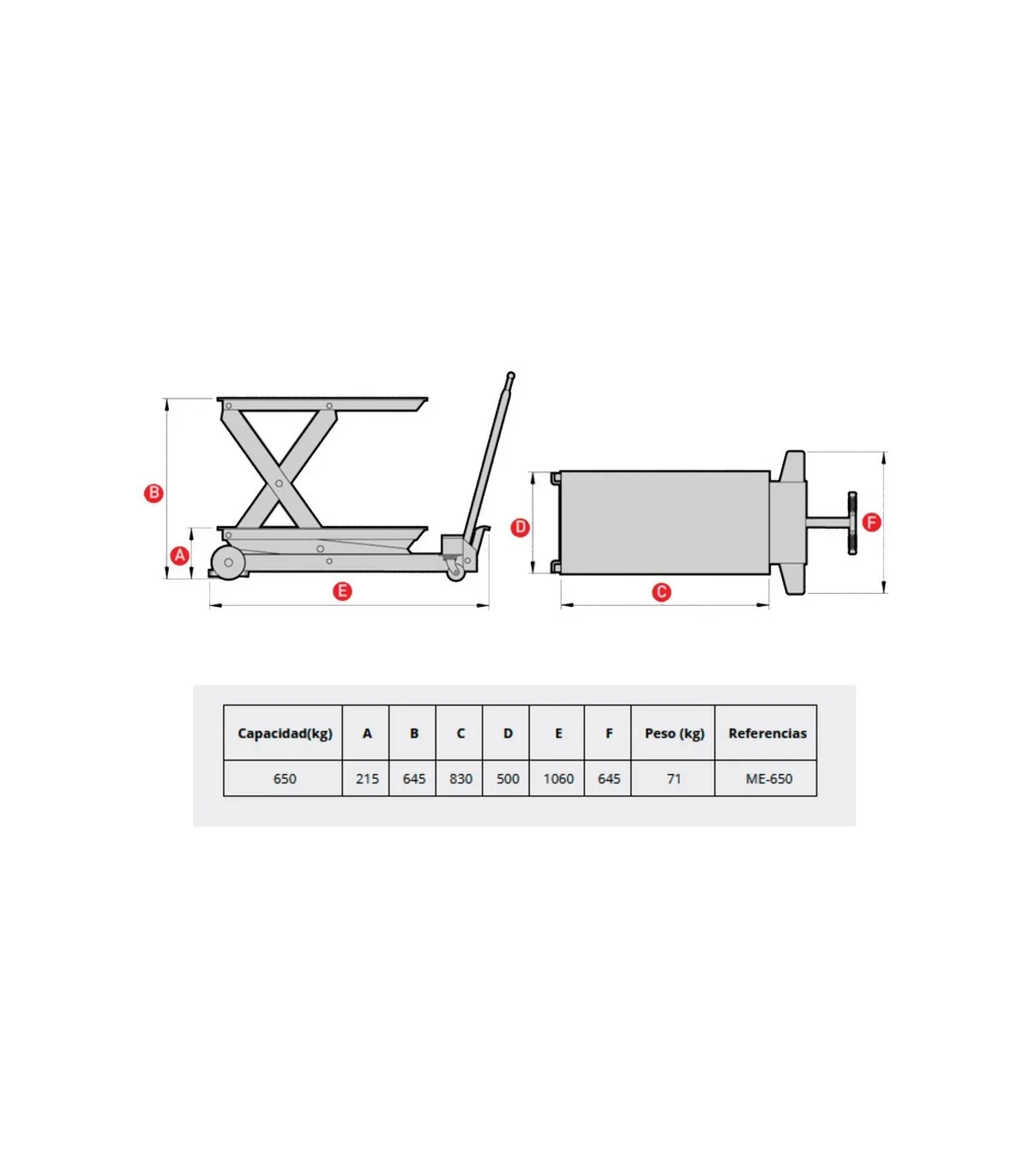 B

A

E

D

C

F

| Capacidad(kg) | A | B | C | D | E | F | Peso (kg) | Referencias |
|---|---|---|---|---|---|---|---|---|
| 650 | 215 | 645 | 830 | 500 | 1060 | 645 | 71 | ME-650 |