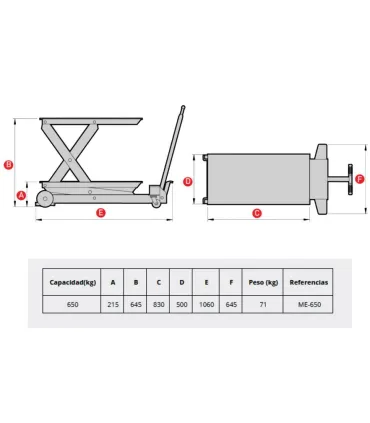 B
A
E
D
C
F

| Capacidad(kg) | A | B | C | D | E | F | Peso (kg) | Referencias |
|---|---|---|---|---|---|---|---|---|
| 650 | 215 | 645 | 830 | 500 | 1060 | 645 | 71 | ME-650 |