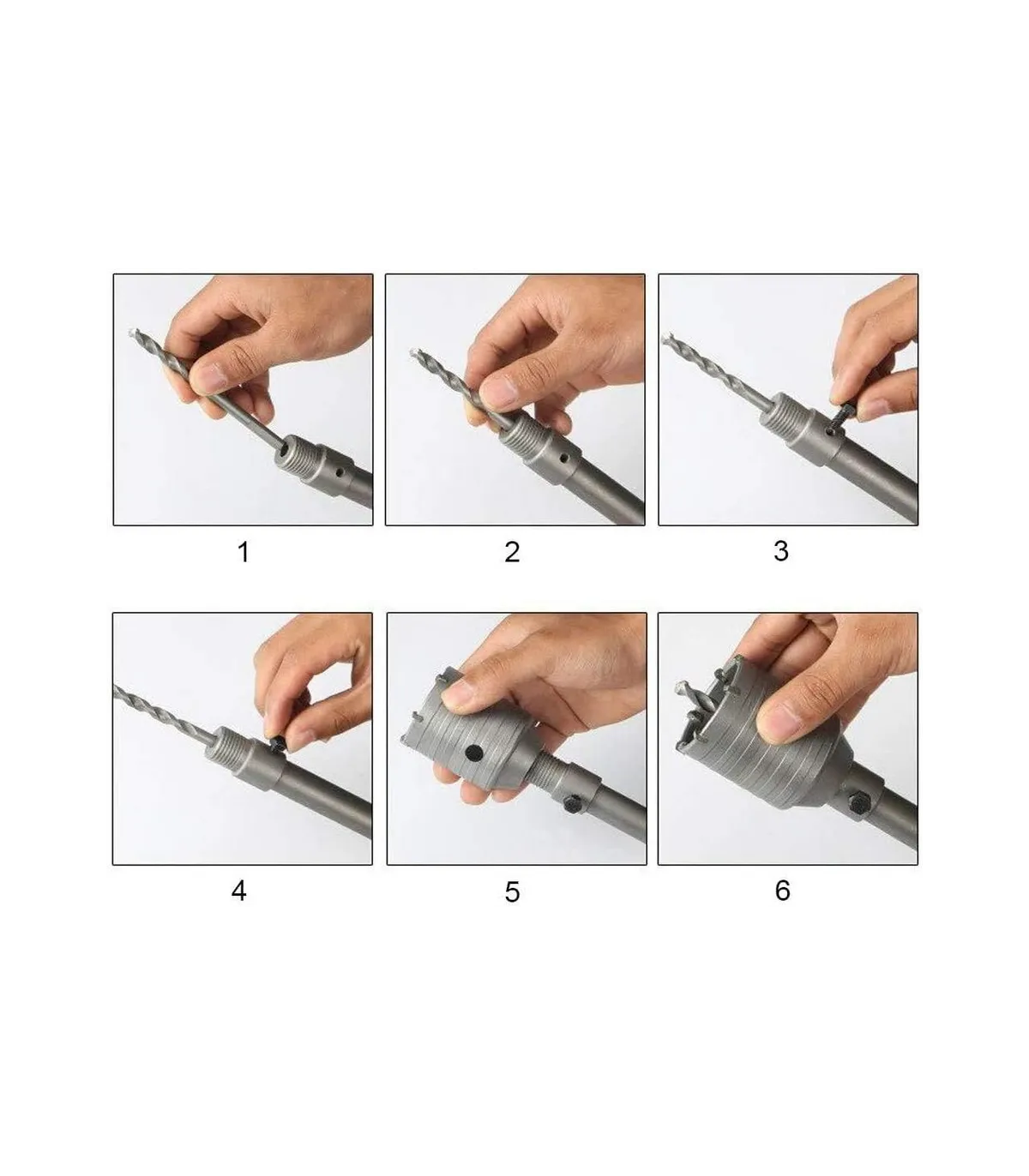 1 2 3

4 5 6